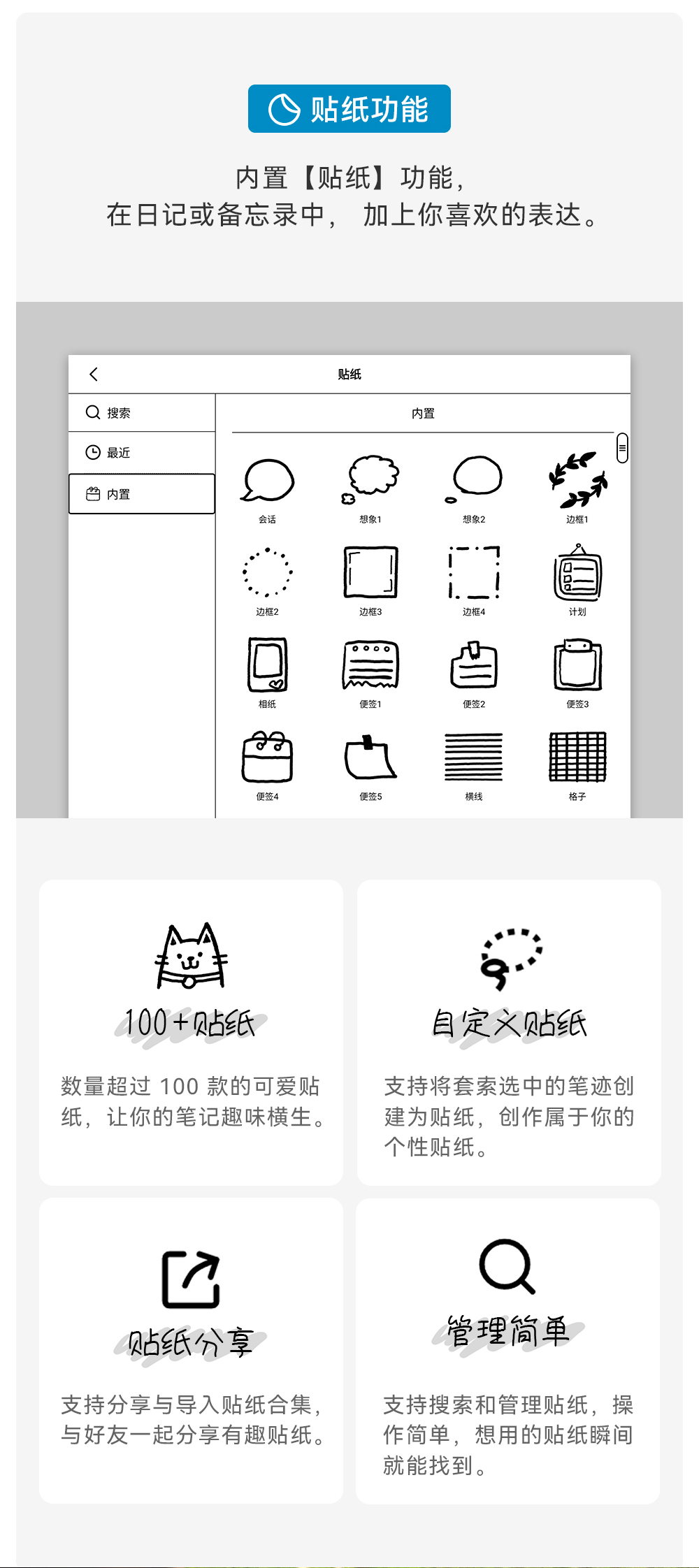 贴纸功能

内置【贴纸】功能，
在日记或备忘录中， 加上你喜欢的表达。

贴纸

搜索
最近
内置

内置

会话
想象1
想象2
边框1
边框2
边框3
边框4
计划
相纸
便签1
便签2
便签3
便签4
便签5
横线
格子

100+贴纸

数量超过 100 款的可爱贴纸，让你的笔记趣味横生。

自定义贴纸

支持将套索选中的笔迹创建为贴纸，创作属于你的个性贴纸。

贴纸分享

支持分享与导入贴纸合集，与好友一起分享有趣贴纸。

管理简单

支持搜索和管理贴纸，操作简单，想用的贴纸瞬间就能找到。